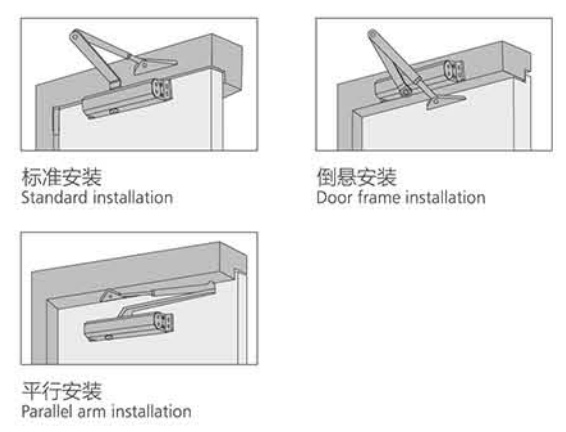 标准安装
Standard installation

倒悬安装
Door frame installation

平行安装
Parallel arm installation