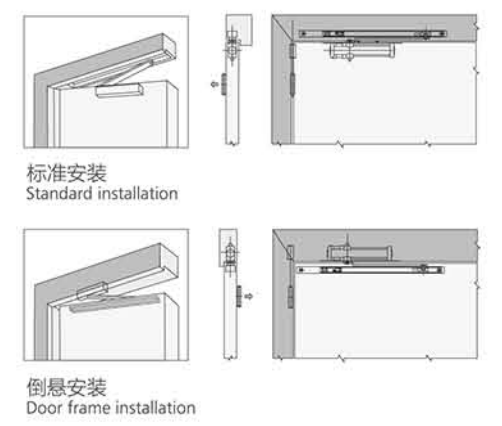 标准安装
Standard installation

倒悬安装
Door frame installation